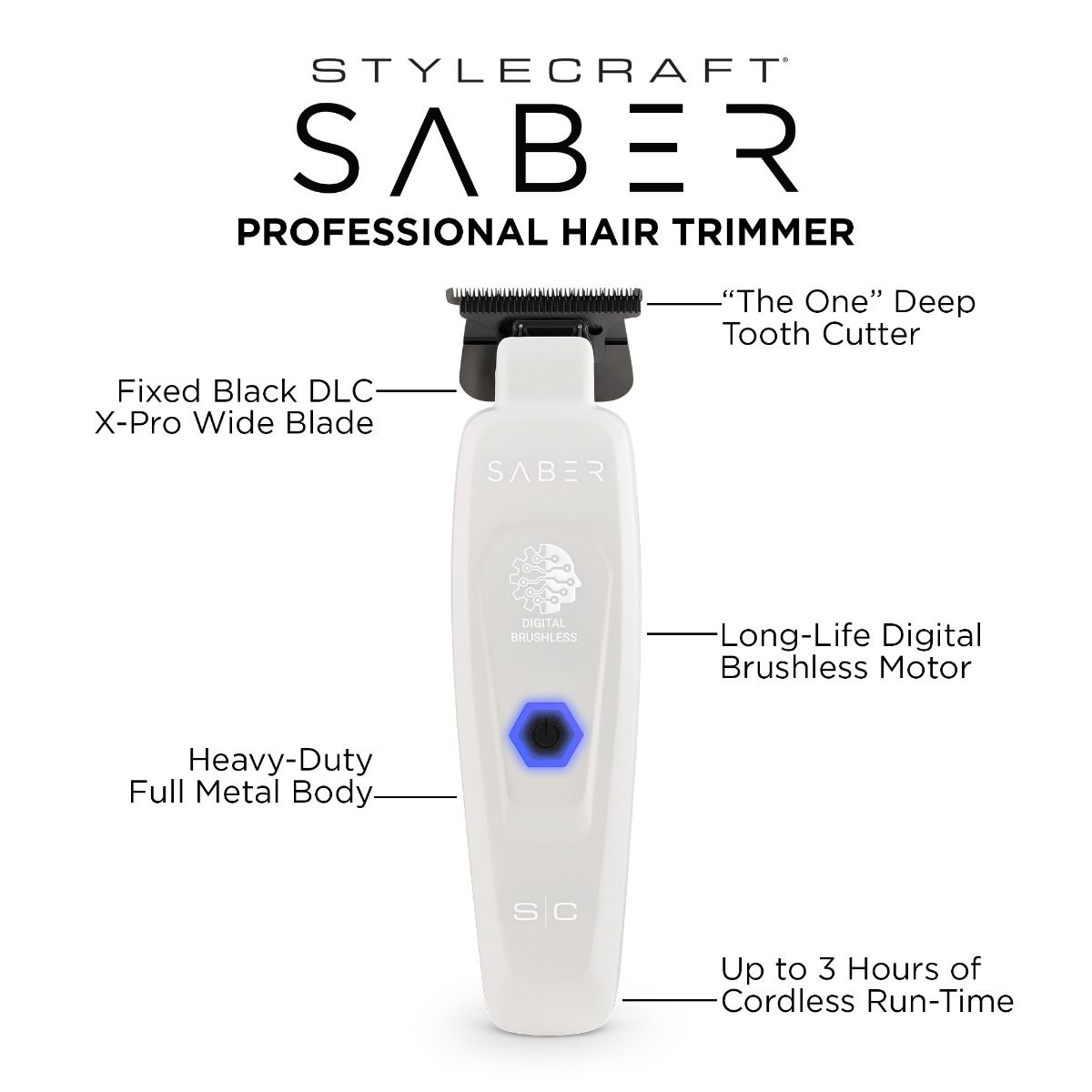 STYLECRAFT®
SABER
PROFESSIONAL HAIR TRIMMER

“The One” Deep Tooth Cutter

Fixed Black DLC X-Pro Wide Blade

SABER

DIGITAL BRUSHLESS

Long-Life Digital Brushless Motor

Heavy-Duty Full Metal Body

S|C

Up to 3 Hours of Cordless Run-Time